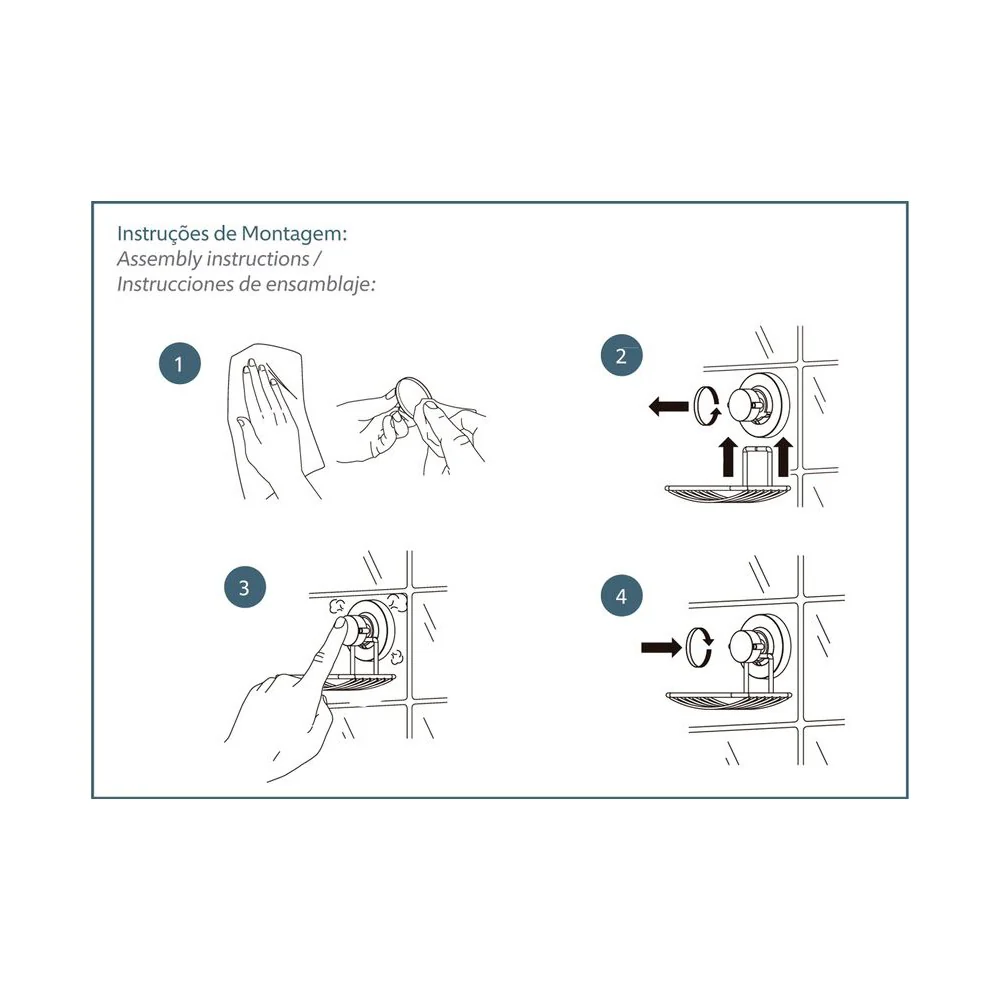 Instruções de Montagem:
Assembly instructions /
Instrucciones de ensamblaje:

1

2

3

4