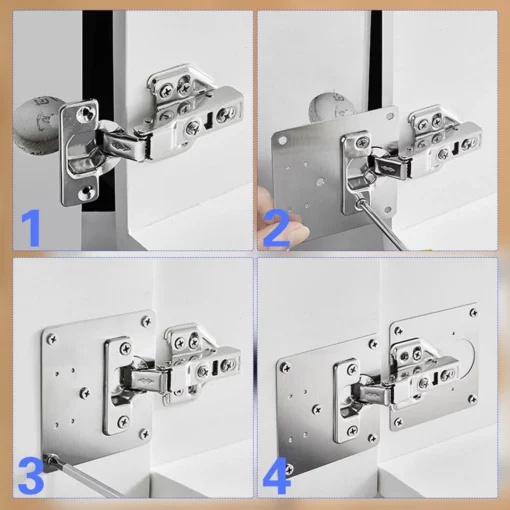 1
2
3
4